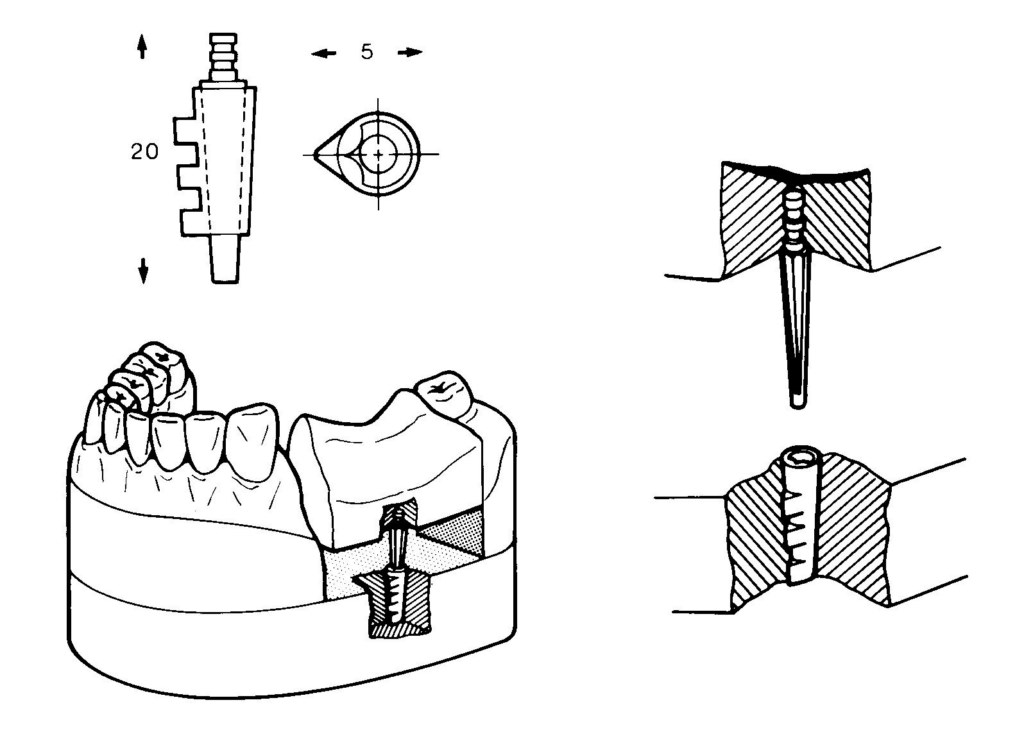 5

20